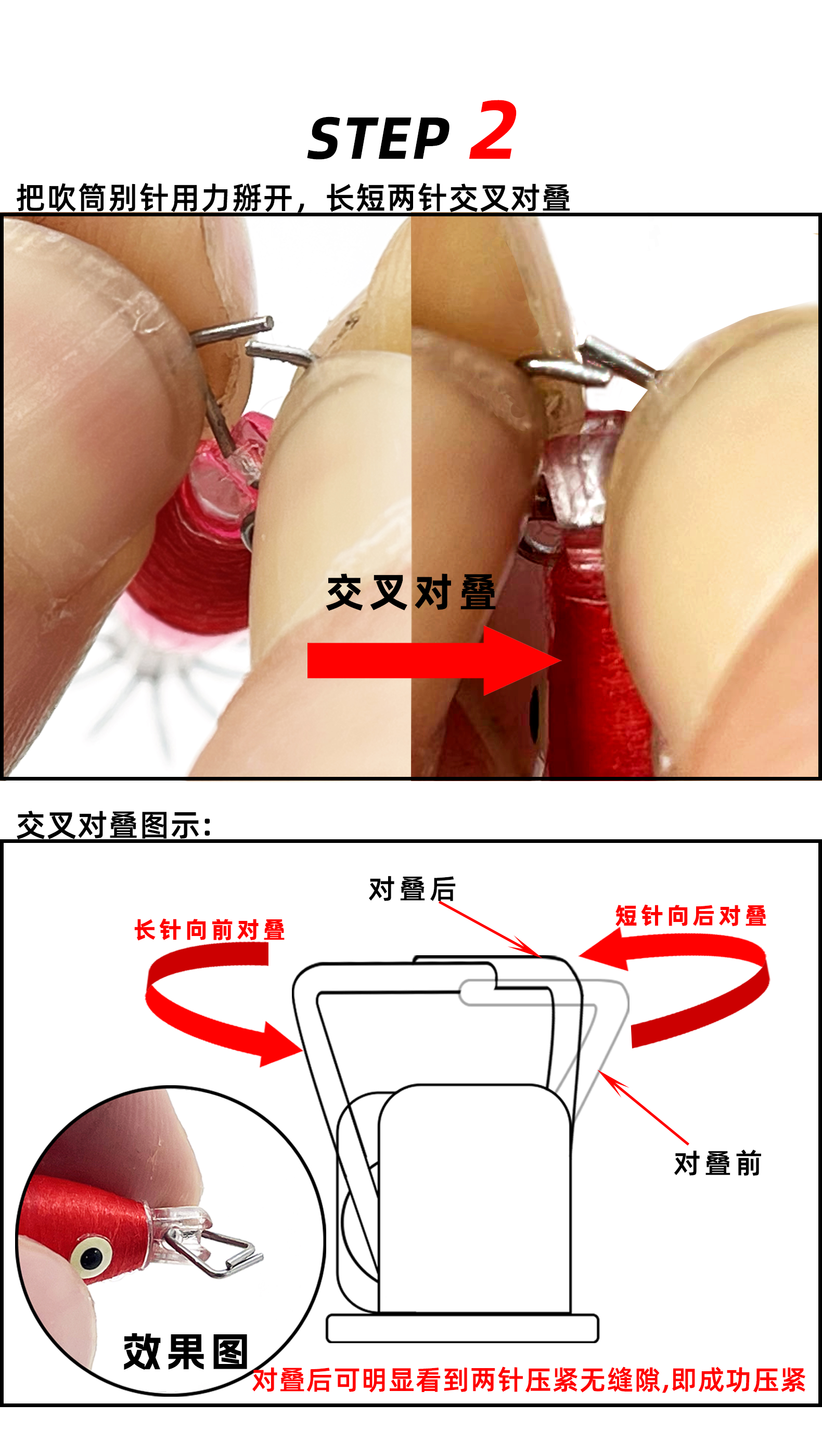 STEP 2

把吹筒别针用力掰开，长短两针交叉对叠

交叉对叠

交叉对叠图示：

对叠后

长针向前对叠

短针向后对叠

对叠前

效果图

对叠后可明显看到两针压紧无缝隙,即成功压紧