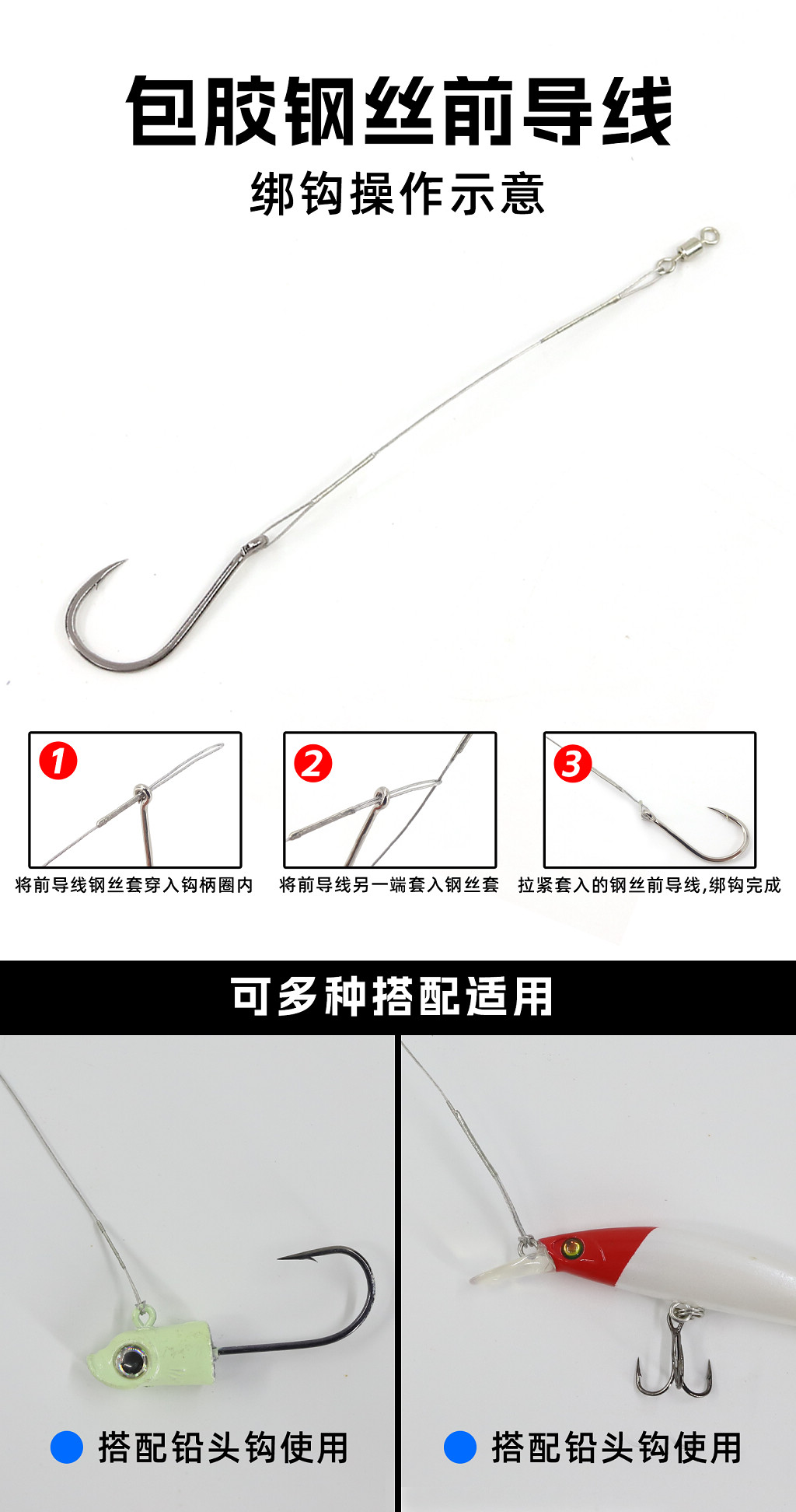 包胶钢丝前导线

绑钩操作示意

1

将前导线钢丝套穿入钩柄圈内

2

将前导线另一端套入钢丝套

3

拉紧套入的钢丝前导线,绑钩完成

可多种搭配适用

搭配铅头钩使用

搭配铅头钩使用