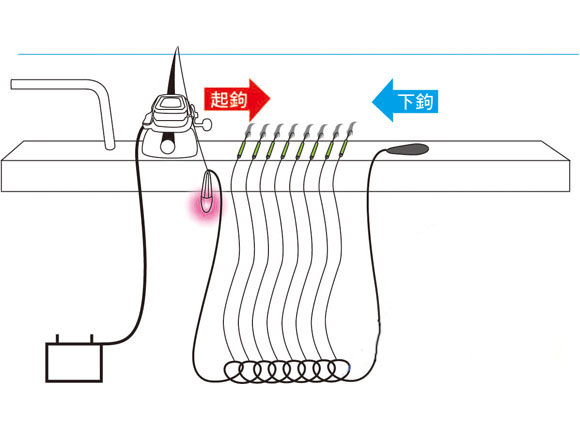 起鉤
下鉤