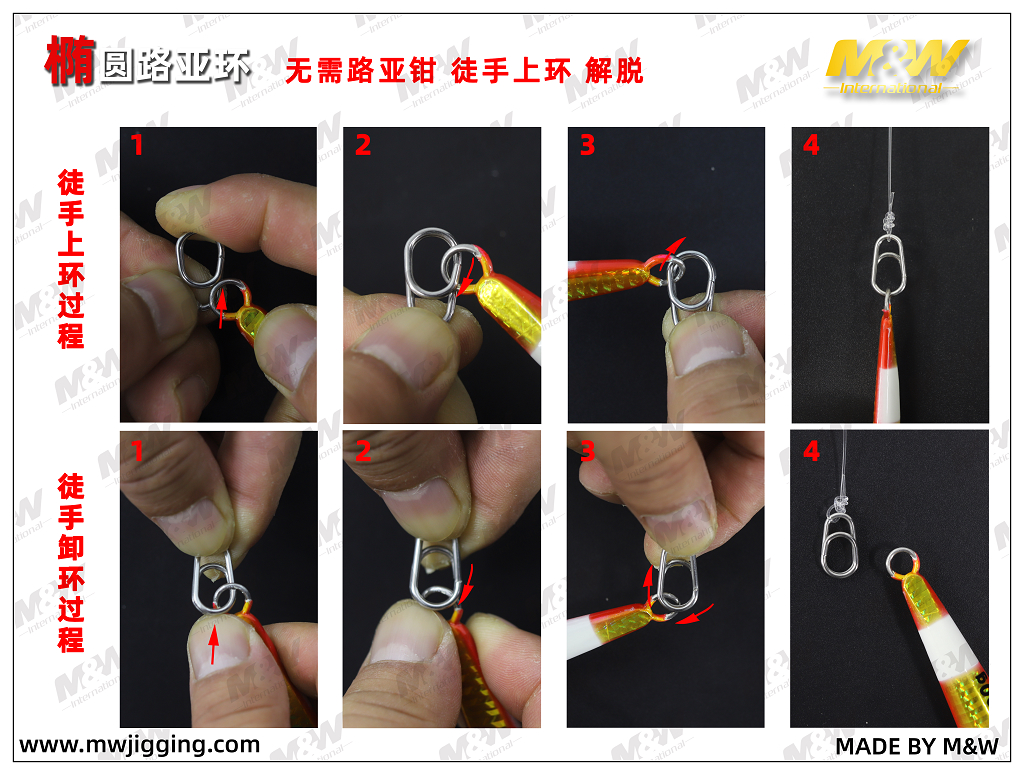 椭圆路亚环 无需路亚钳 徒手上环 解脱

M&W International

徒手上环过程

1 2 3 4

徒手卸环过程

1 2 3 4

www.mwjigging.com

MADE BY M&W